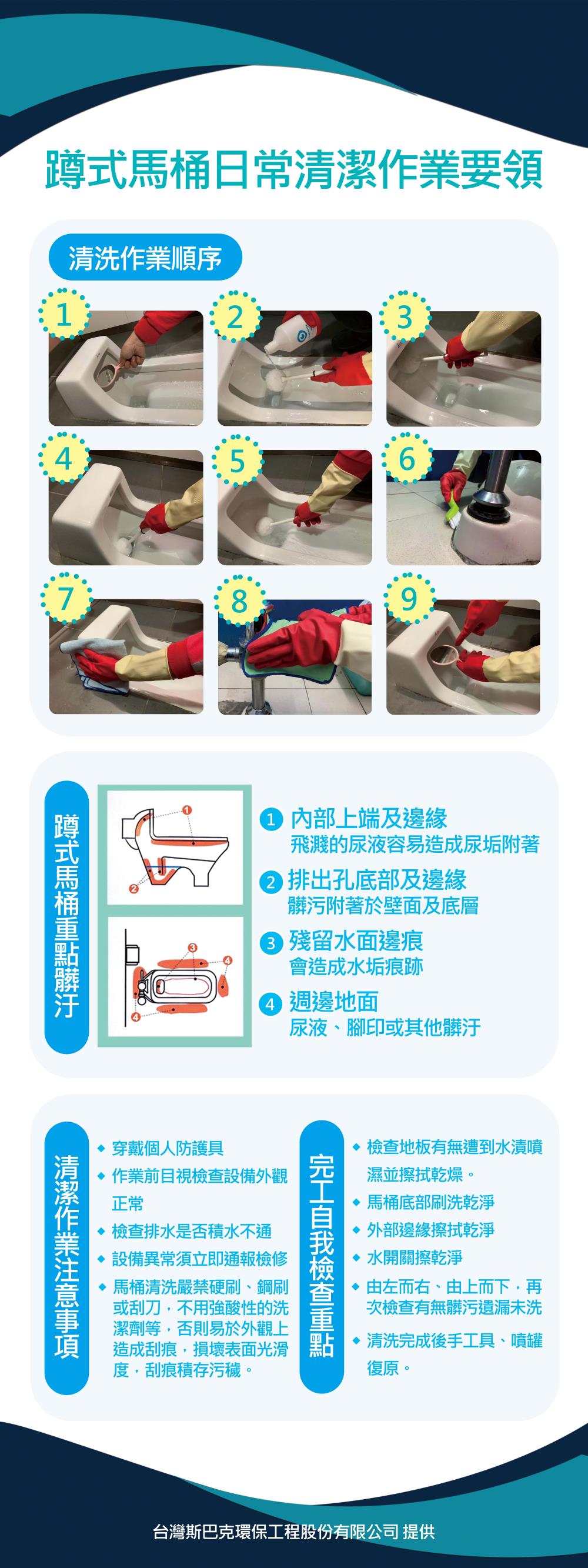 蹲式馬桶日常清潔作業要領

清洗作業順序

1 2 3 4 5 6 7 8 9

蹲式馬桶重點髒汙

1 2 3 4 4

① 內部上端及邊緣
飛濺的尿液容易造成尿垢附著

② 排出孔底部及邊緣
髒污附著於壁面及底層

③ 殘留水面邊痕
會造成水垢痕跡

④ 週邊地面
尿液、腳印或其他髒汙

清潔作業注意事項

◆ 穿戴個人防護具
◆ 作業前目視檢查設備外觀正常
◆ 檢查排水是否積水不通
◆ 設備異常須立即通報檢修
◆ 馬桶清洗嚴禁硬刷、鋼刷或刮刀，不用強酸性的洗潔劑等，否則易於外觀上造成刮痕，損壞表面光滑度，刮痕積存污穢。

完工自我檢查重點

◆ 檢查地板有無遭到水漬噴濕並擦拭乾燥。
◆ 馬桶底部刷洗乾淨
◆ 外部邊緣擦拭乾淨
◆ 水開關擦乾淨
◆ 由左而右、由上而下，再次檢查有無髒污遺漏未洗
◆ 清洗完成後手工具、噴罐復原。

台灣斯巴克環保工程股份有限公司 提供