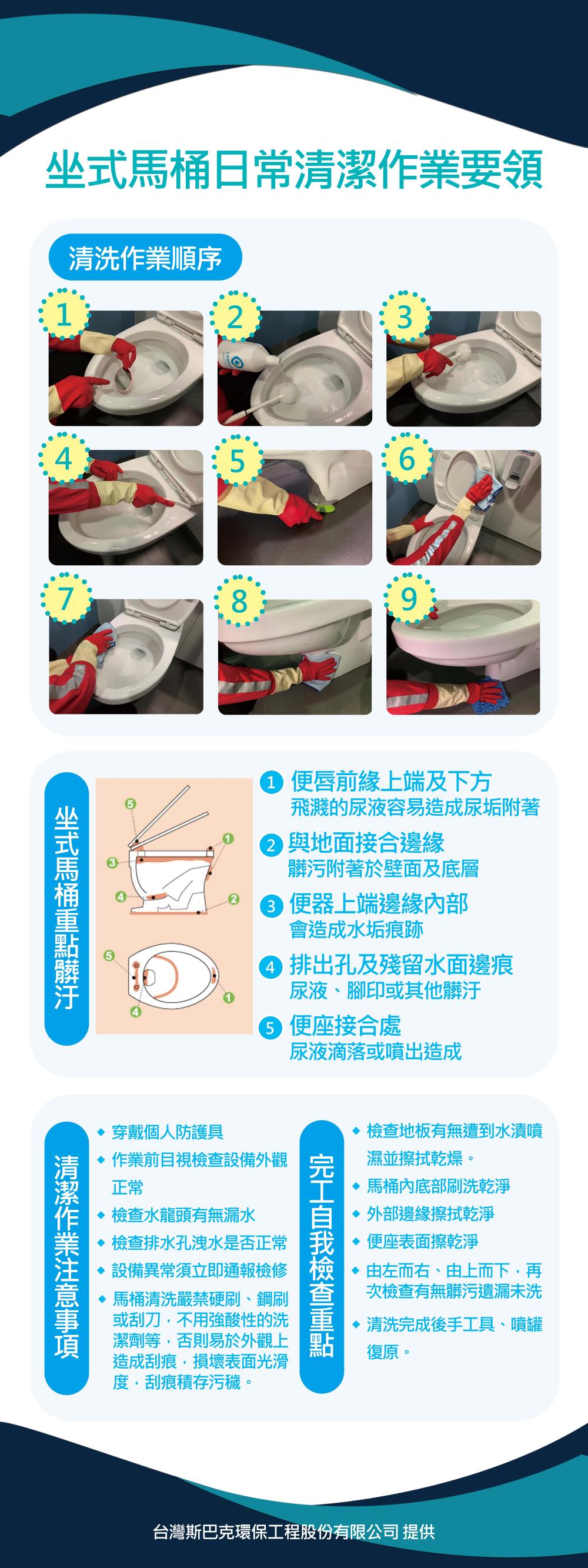 坐式馬桶日常清潔作業要領

清洗作業順序

1
2
3
4
5
6
7
8
9

坐式馬桶重點髒汙

5
1
3
4
2
5
1
4

1 便唇前緣上端及下方
飛濺的尿液容易造成尿垢附著

2 與地面接合邊緣
髒污附著於壁面及底層

3 便器上端邊緣內部
會造成水垢痕跡

4 排出孔及殘留水面邊痕
尿液、腳印或其他髒汙

5 便座接合處
尿液滴落或噴出造成

清潔作業注意事項

◆ 穿戴個人防護具
◆ 作業前目視檢查設備外觀正常
◆ 檢查水龍頭有無漏水
◆ 檢查排水孔洩水是否正常
◆ 設備異常須立即通報檢修
◆ 馬桶清洗嚴禁硬刷、鋼刷或刮刀，不用強酸性的洗潔劑等，否則易於外觀上造成刮痕，損壞表面光滑度，刮痕積存污穢。

完工自我檢查重點

◆ 檢查地板有無遭到水漬噴濕並擦拭乾燥。
◆ 馬桶內底部刷洗乾淨
◆ 外部邊緣擦拭乾淨
◆ 便座表面擦乾淨
◆ 由左而右、由上而下，再次檢查有無髒污遺漏未洗
◆ 清洗完成後手工具、噴罐復原。

台灣斯巴克環保工程股份有限公司 提供