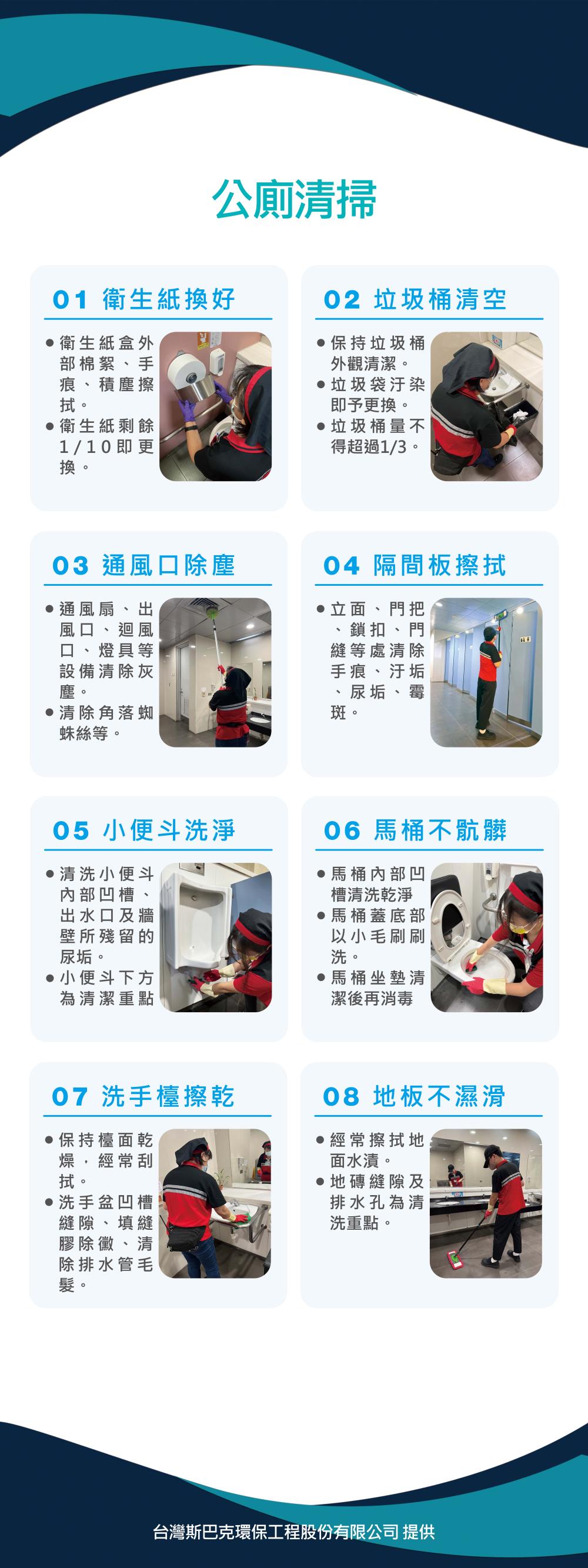 公廁清掃

01 衛生紙換好

● 衛生紙盒外部棉絮、手痕、積塵擦拭。
● 衛生紙剩餘1/10即更換。

02 垃圾桶清空

● 保持垃圾桶外觀清潔。
● 垃圾袋汙染即予更換。
● 垃圾桶量不得超過1/3。

03 通風口除塵

● 通風扇、出風口、迴風口、燈具等設備清除灰塵。
● 清除角落蜘蛛絲等。

04 隔間板擦拭

● 立面、門把、鎖扣、門縫等處清除手痕、汙垢、尿垢、霉斑。

05 小便斗洗淨

● 清洗小便斗內部凹槽、出水口及牆壁所殘留的尿垢。
● 小便斗下方為清潔重點

06 馬桶不骯髒

● 馬桶內部凹槽清洗乾淨
● 馬桶蓋底部以小毛刷刷洗。
● 馬桶坐墊清潔後再消毒

07 洗手檯擦乾

● 保持檯面乾燥，經常刮拭。
● 洗手盆凹槽縫隙、填縫膠除黴、清除排水管毛髮。

08 地板不濕滑

● 經常擦拭地面水漬。
● 地磚縫隙及排水孔為清洗重點。

台灣斯巴克環保工程股份有限公司 提供